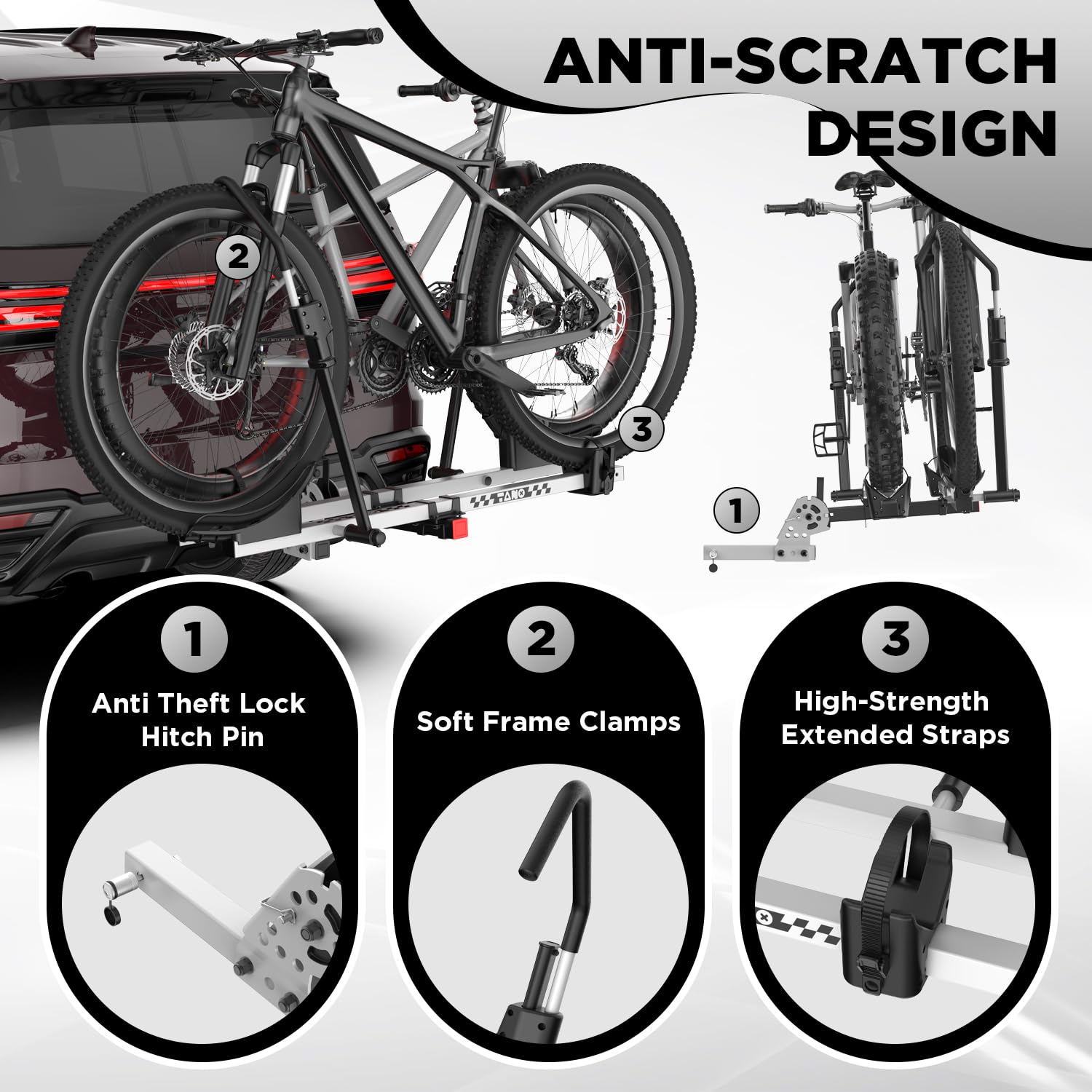 ANTI-SCRATCH DESIGN

2

3

TANO

1

1

Anti Theft Lock Hitch Pin

2

Soft Frame Clamps

3

High-Strength Extended Straps